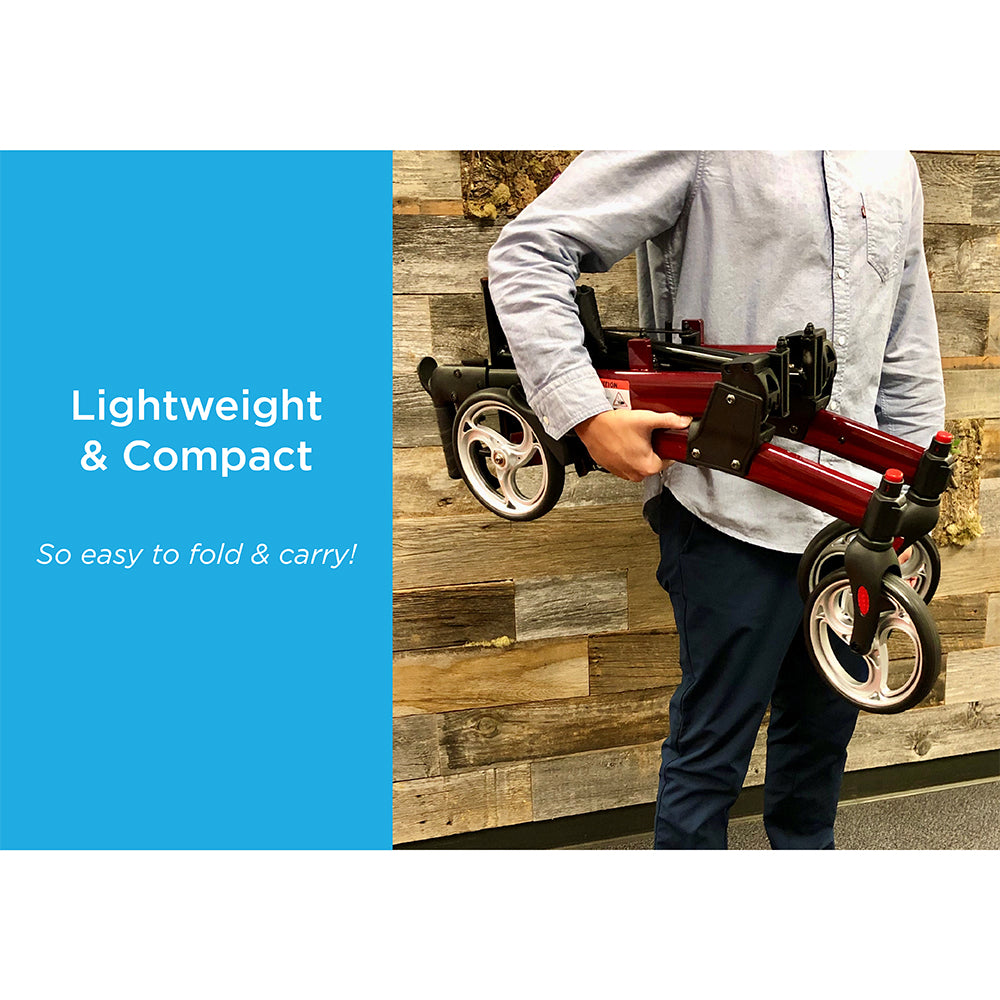 Lightweight & Compact

So easy to fold & carry!